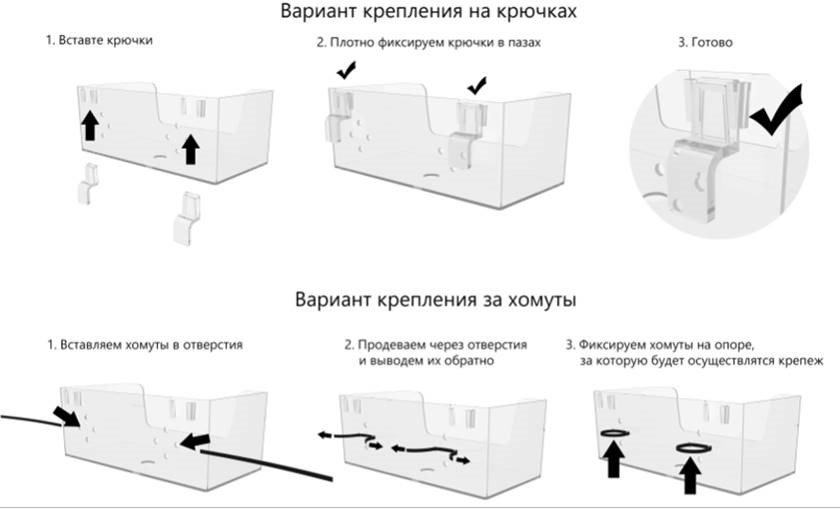 Вариант крепления на крючках

1. Вставте крючки

2. Плотно фиксируем крючки в пазах

3. Готово

Вариант крепления за хомуты

1. Вставляем хомуты в отверстия

2. Продеваем через отверстия и выводем их обратно

3. Фиксируем хомуты на опоре, за которую будет осуществлятся крепеж